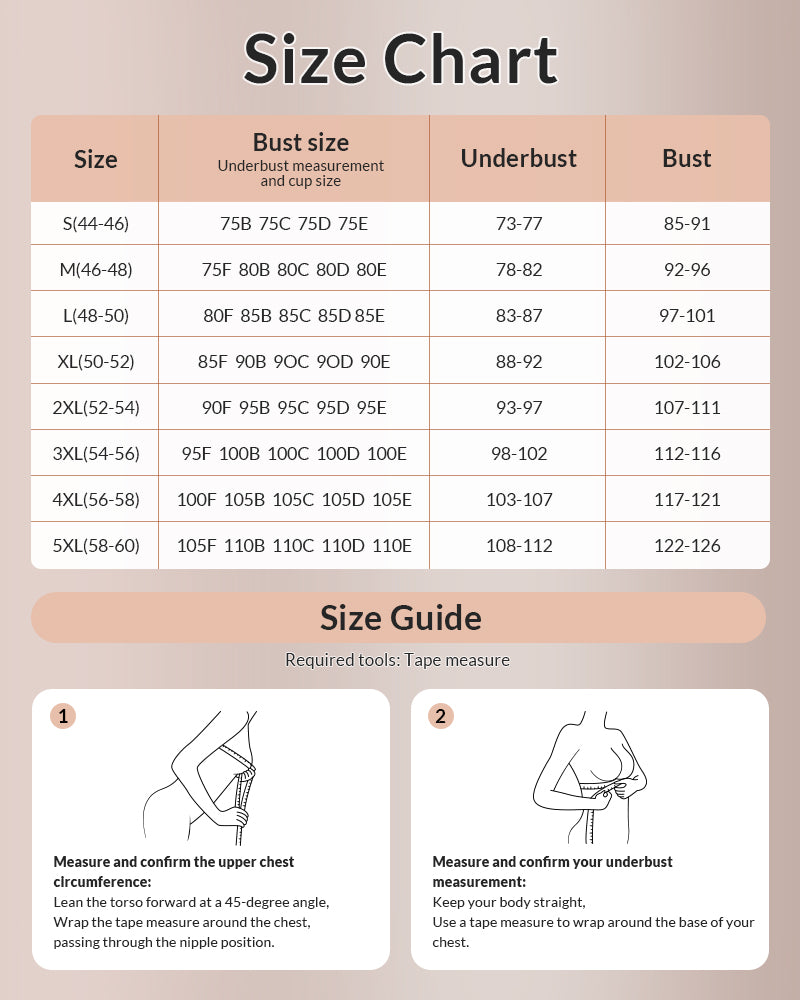 Size Chart

| Size | Bust size Underbust measurement and cup size | Underbust | Bust |
|---|---|---|---|
| S(44-46) | 75B 75C 75D 75E | 73-77 | 85-91 |
| M(46-48) | 75F 80B 80C 80D 80E | 78-82 | 92-96 |
| L(48-50) | 80F 85B 85C 85D 85E | 83-87 | 97-101 |
| XL(50-52) | 85F 90B 9OC 9OD 90E | 88-92 | 102-106 |
| 2XL(52-54) | 90F 95B 95C 95D 95E | 93-97 | 107-111 |
| 3XL(54-56) | 95F 100B 100C 100D 100E | 98-102 | 112-116 |
| 4XL(56-58) | 100F 105B 105C 105D 105E | 103-107 | 117-121 |
| 5XL(58-60) | 105F 110B 110C 110D 110E | 108-112 | 122-126 |

Size Guide

Required tools: Tape measure

1

Measure and confirm the upper chest circumference:
Lean the torso forward at a 45-degree angle,
Wrap the tape measure around the chest,
passing through the nipple position.

2

Measure and confirm your underbust measurement:
Keep your body straight,
Use a tape measure to wrap around the base of your chest.